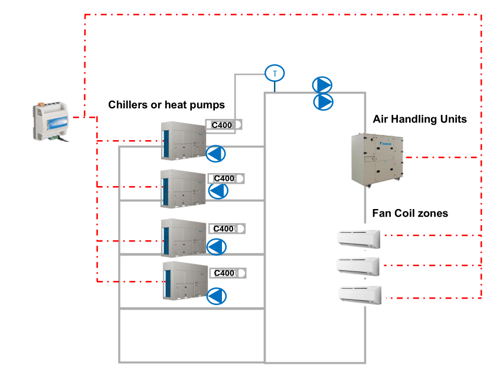 T

Chillers or heat pumps

C400

C400

C400

C400

Air Handling Units

Fan Coil zones